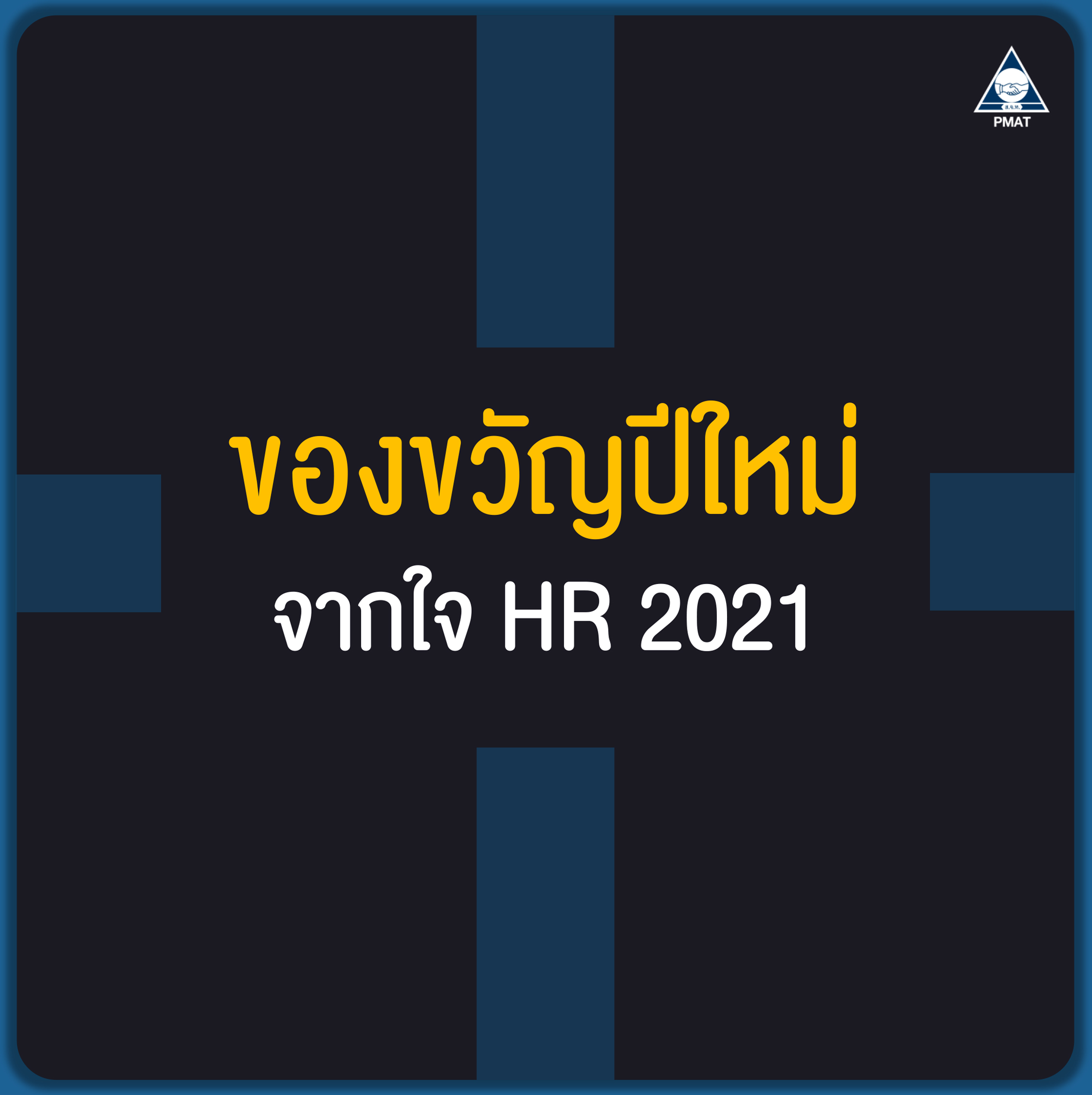 ส.จ.ท.
PMAT

ของขวัญปีใหม่
จากใจ HR 2021